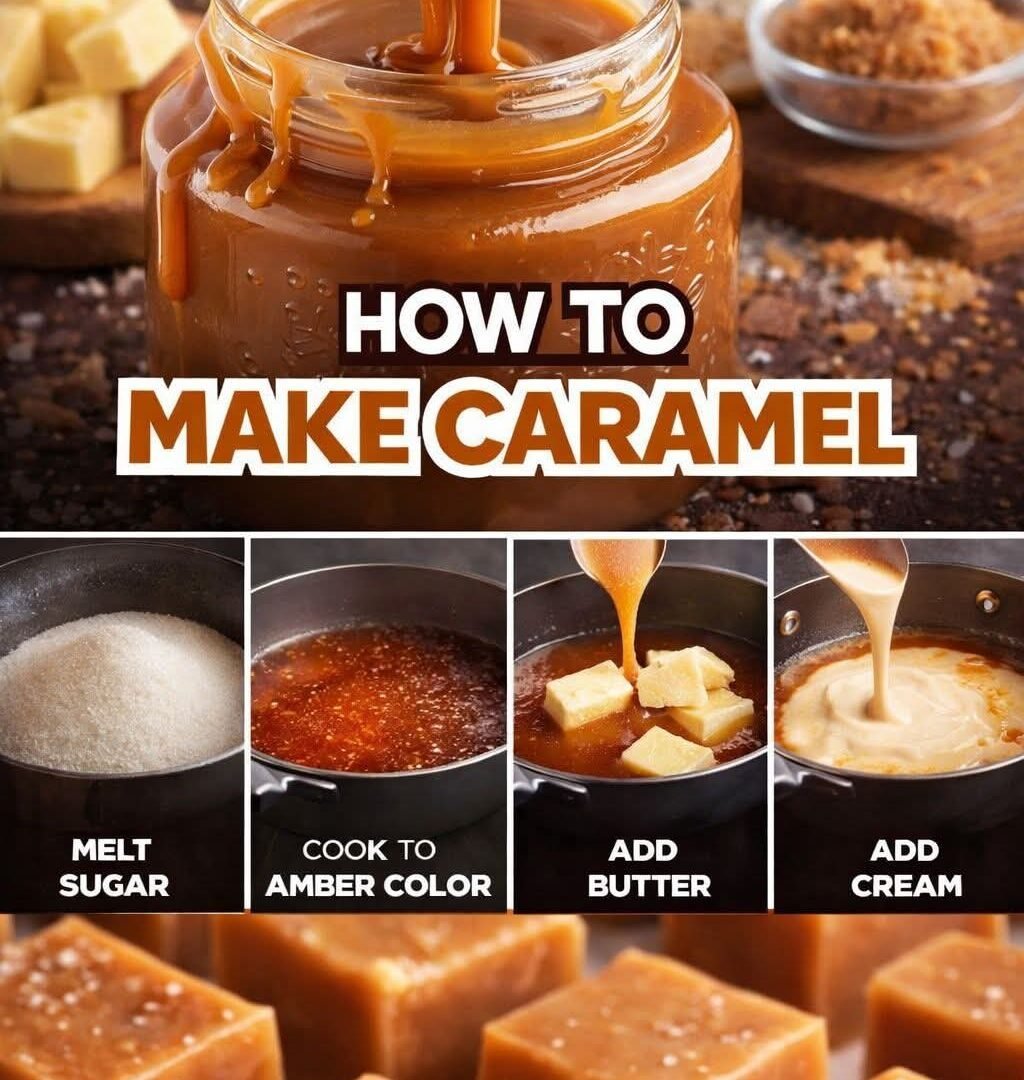 HOW TO
MAKE CARAMEL

MELT
SUGAR

COOK TO
AMBER COLOR

ADD
BUTTER

ADD
CREAM